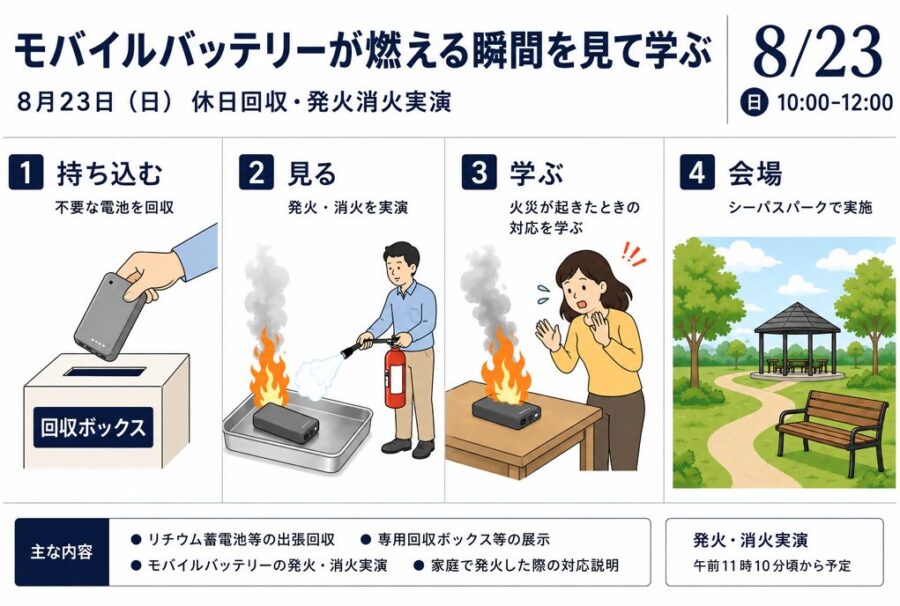 モバイルバッテリーが燃える瞬間を見て学ぶ

8月23日（日） 休日回収・発火消火実演

8/23

日 10:00-12:00

1 持ち込む

不要な電池を回収

回収ボックス

2 見る

発火・消火を実演

3 学ぶ

火災が起きたときの対応を学ぶ

4 会場

シーパスパークで実施

主な内容

● リチウム蓄電池等の出張回収 ● 専用回収ボックス等の展示

● モバイルバッテリーの発火・消火実演 ● 家庭で発火した際の対応説明

発火・消火実演

午前11時10分頃から予定